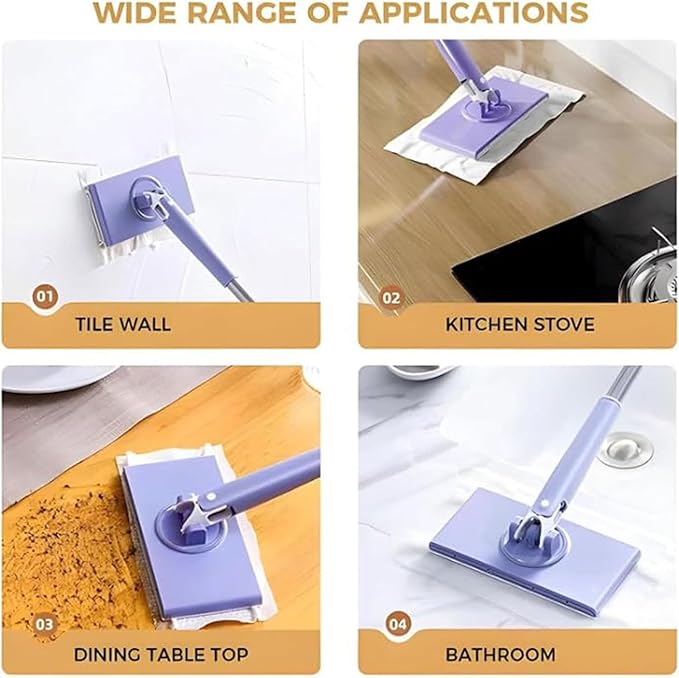 WIDE RANGE OF APPLICATIONS

01
TILE WALL

02
KITCHEN STOVE

03
DINING TABLE TOP

04
BATHROOM